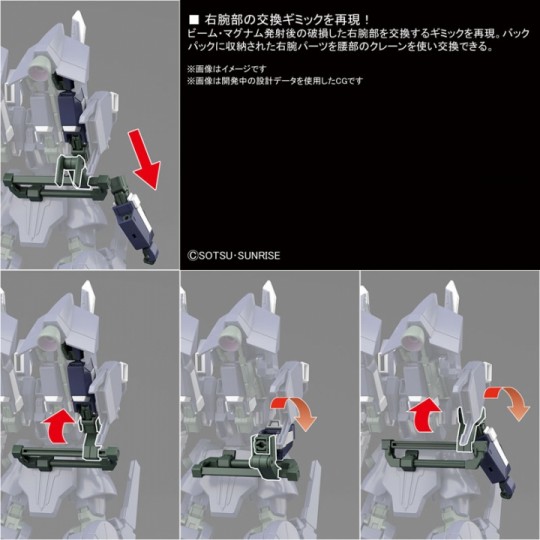 ■ 右腕部の交換ギミックを再現！
ビーム・マグナム発射後の破損した右腕部を交換するギミックを再現。バックパックに収納された右腕パーツを腰部のクレーンを使い交換できる。

※画像はイメージです
※画像は開発中の設計データを使用したCGです

©SOTSU･SUNRISE